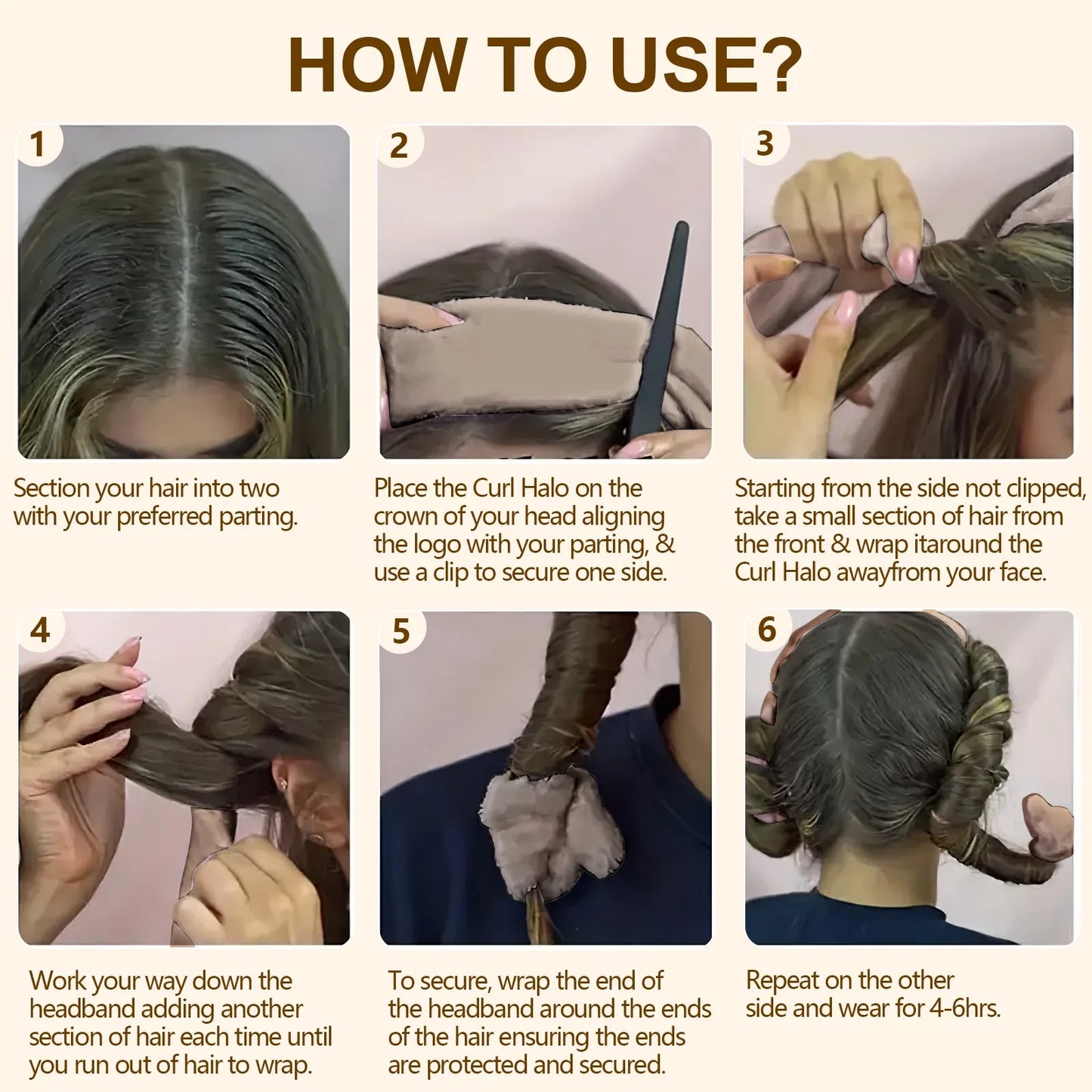 HOW TO USE?

1

Section your hair into two with your preferred parting.

2

Place the Curl Halo on the crown of your head aligning the logo with your parting, & use a clip to secure one side.

3

Starting from the side not clipped, take a small section of hair from the front & wrap itaround the Curl Halo awayfrom your face.

4

Work your way down the headband adding another section of hair each time until you run out of hair to wrap.

5

To secure, wrap the end of the headband around the ends of the hair ensuring the ends are protected and secured.

6

Repeat on the other side and wear for 4-6hrs.